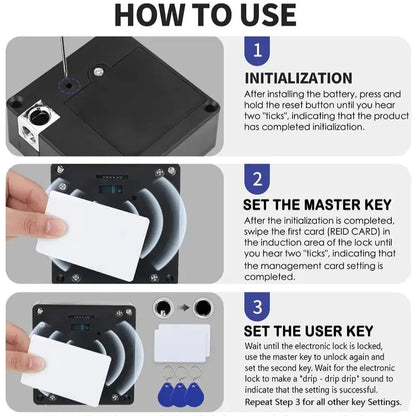 HOW TO USE

1

INITIALIZATION

After installing the battery, press and hold the reset button until you hear two "ticks", indicating that the product has completed initialization.

2

SET THE MASTER KEY

After the initialization is completed, swipe the first card (REID CARD) in the induction area of the lock until you hear two "ticks", indicating that the management card setting is completed.

3

SET THE USER KEY

Wait until the electronic lock is locked, use the master key to unlock again and set the second key. Wait for the electronic lock to make a "drip - drip drip" sound to indicate that the setting is successful. Repeat Step 3 for all other key Settings.